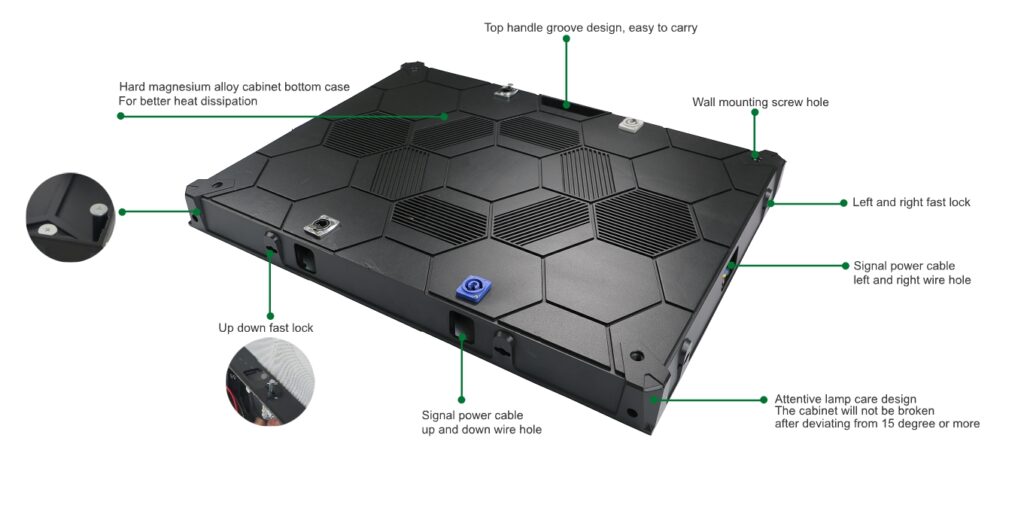 Top handle groove design, easy to carry

Hard magnesium alloy cabinet bottom case
For better heat dissipation

Wall mounting screw hole

Left and right fast lock

Signal power cable
left and right wire hole

Up down fast lock

Signal power cable
up and down wire hole

Attentive lamp care design
The cabinet will not be broken
after deviating from 15 degree or more