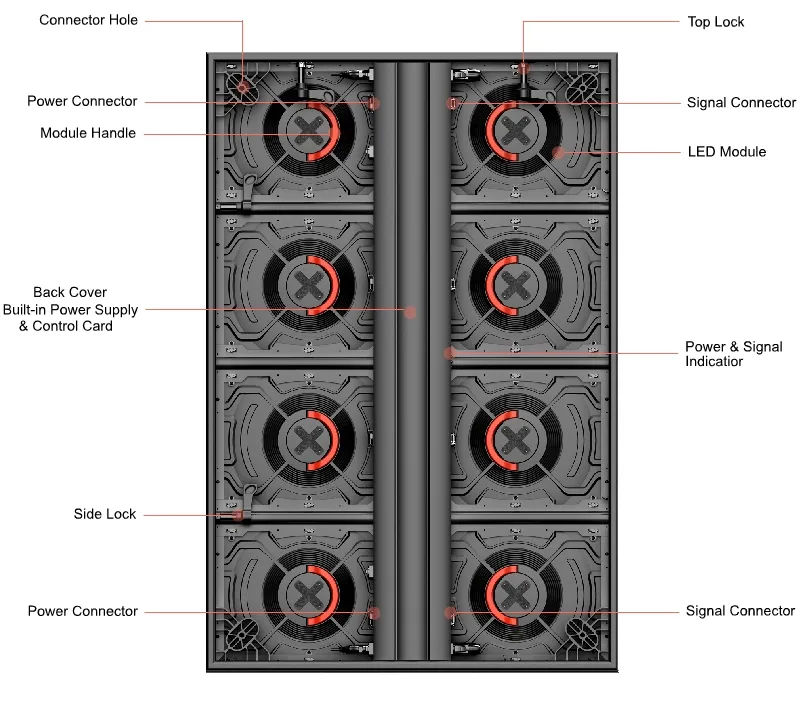 Connector Hole

Power Connector

Module Handle

Back Cover
Built-in Power Supply
& Control Card

Side Lock

Power Connector

Top Lock

Signal Connector

LED Module

Power & Signal
Indicatior

Signal Connector